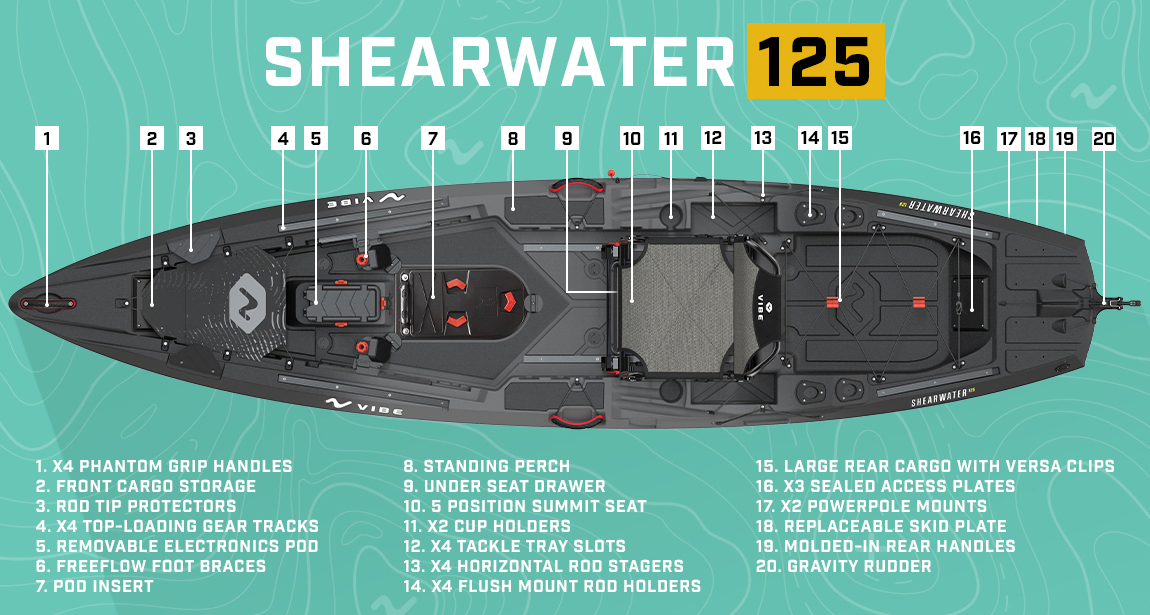 SHEARWATER 125

1 2 3 4 5 6 7 8 9 10 11 12 13 14 15 16 17 18 19 20

VIBE

SHEARWATER 125

VIBE

VIBE

SHEARWATER 125

1. X4 PHANTOM GRIP HANDLES
2. FRONT CARGO STORAGE
3. ROD TIP PROTECTORS
4. X4 TOP-LOADING GEAR TRACKS
5. REMOVABLE ELECTRONICS POD
6. FREEFLOW FOOT BRACES
7. POD INSERT

8. STANDING PERCH
9. UNDER SEAT DRAWER
10. 5 POSITION SUMMIT SEAT
11. X2 CUP HOLDERS
12. X4 TACKLE TRAY SLOTS
13. X4 HORIZONTAL ROD STAGERS
14. X4 FLUSH MOUNT ROD HOLDERS

15. LARGE REAR CARGO WITH VERSA CLIPS
16. X3 SEALED ACCESS PLATES
17. X2 POWERPOLE MOUNTS
18. REPLACEABLE SKID PLATE
19. MOLDED-IN REAR HANDLES
20. GRAVITY RUDDER